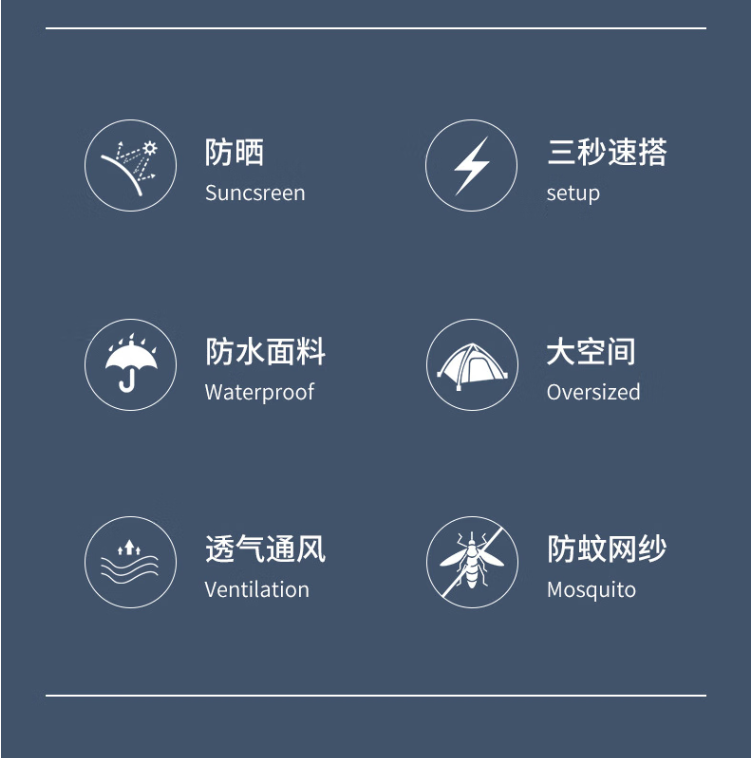 防晒
Suncsreen

三秒速搭
setup

防水面料
Waterproof

大空间
Oversized

透气通风
Ventilation

防蚊网纱
Mosquito